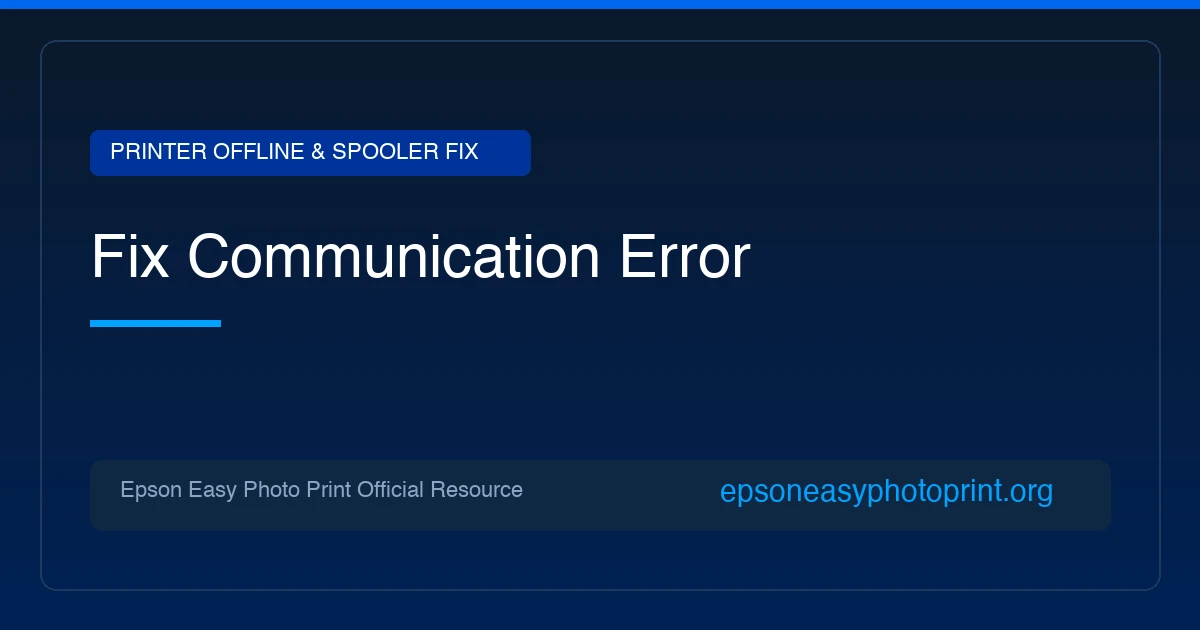 PRINTER OFFLINE & SPOOLER FIX

Fix Communication Error

Epson Easy Photo Print Official Resource

epsoneasyphotoprint.org